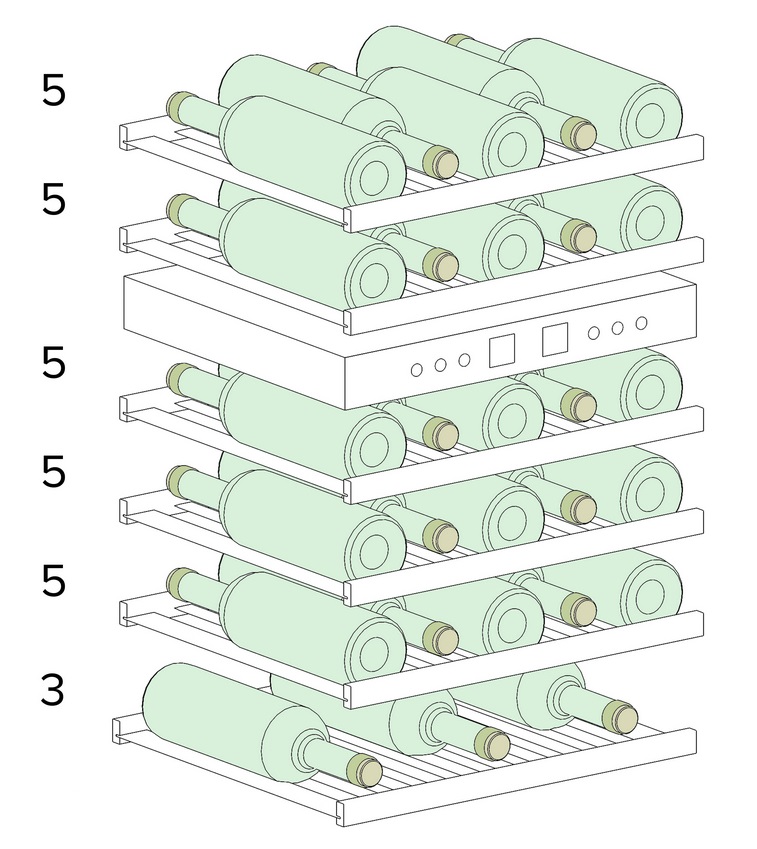 5
5
5
5
5
3